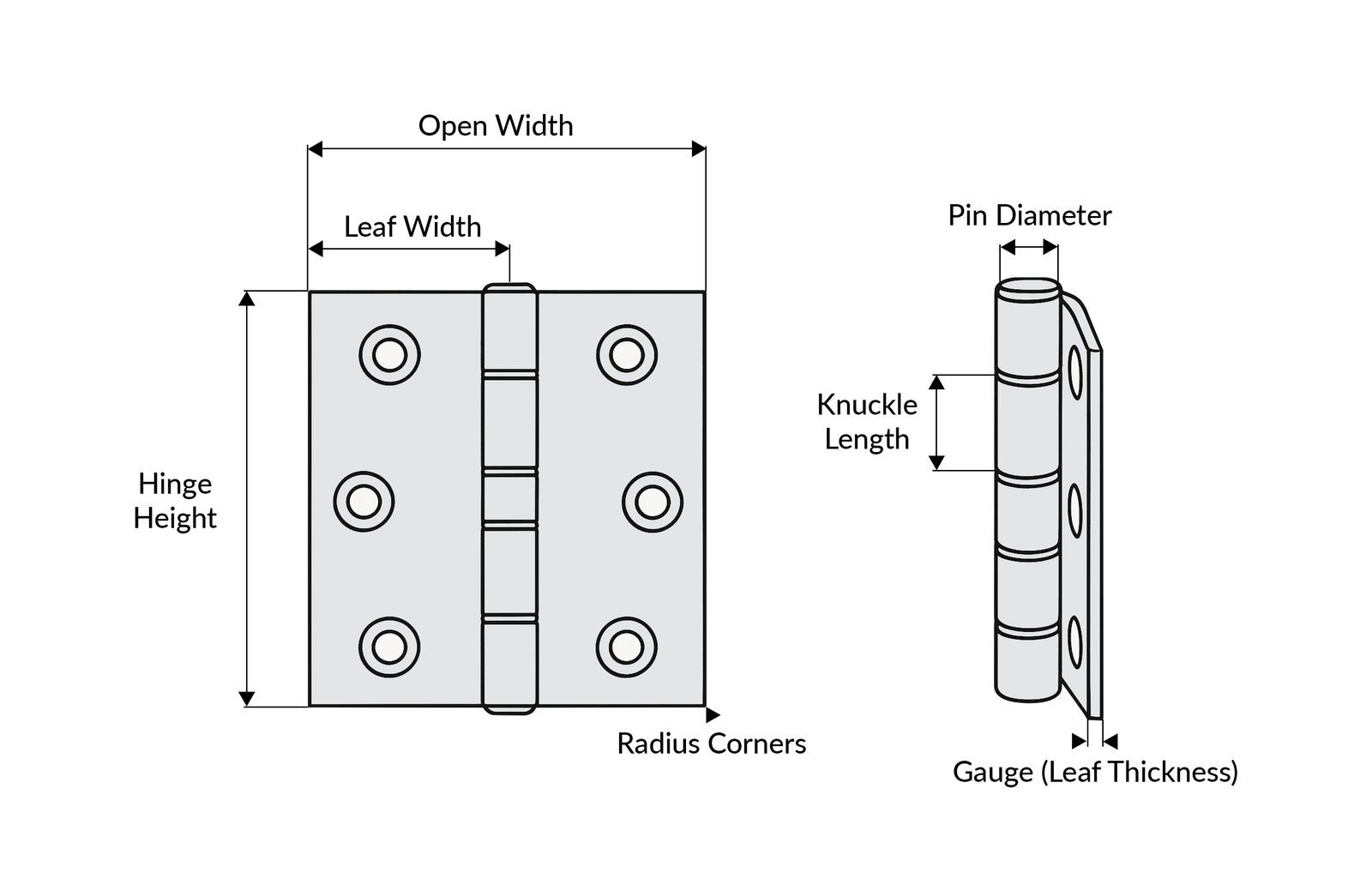 Open Width

Leaf Width

Hinge Height

Radius Corners

Pin Diameter

Knuckle Length

Gauge (Leaf Thickness)